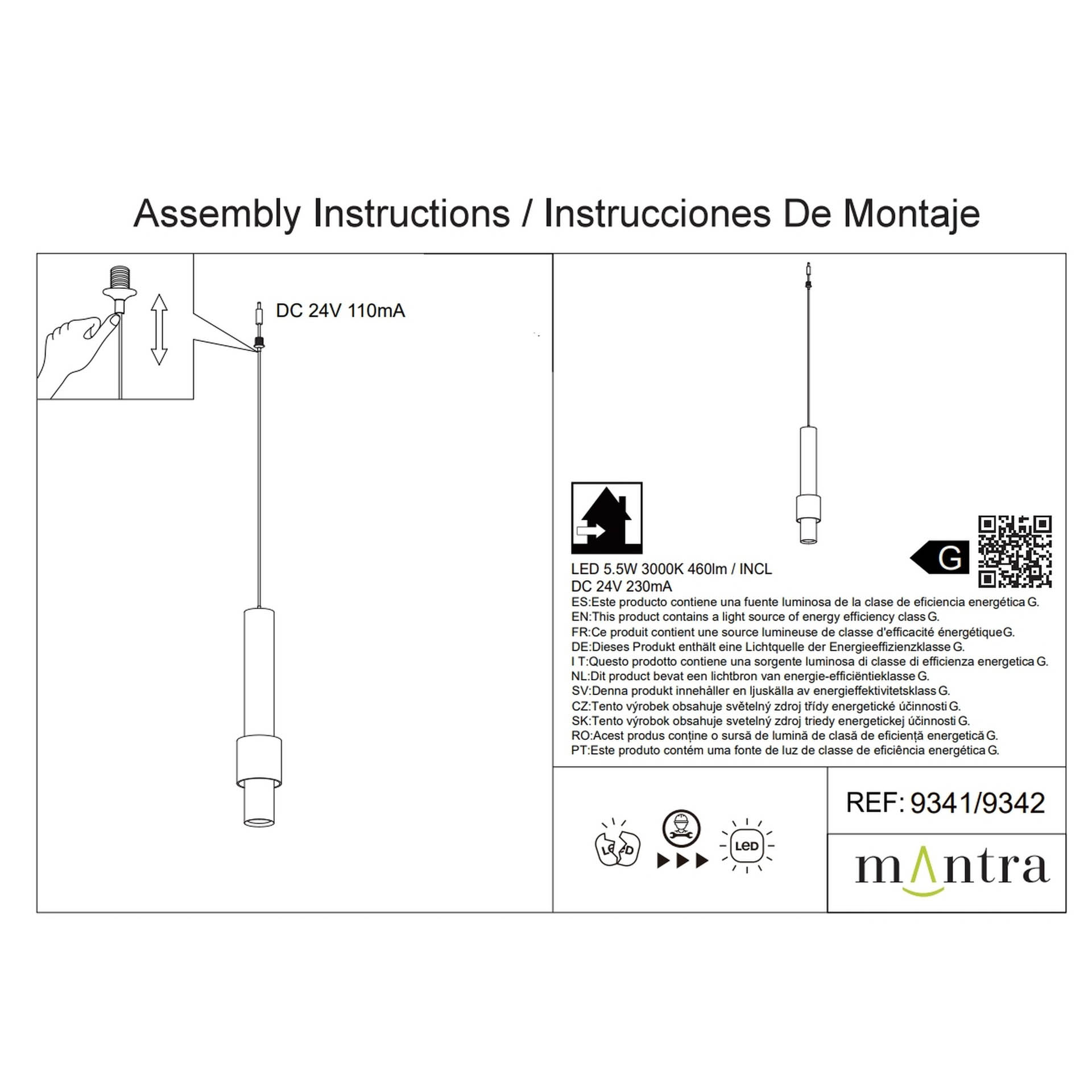 Assembly Instructions / Instrucciones De Montaje

DC 24V 110mA

G

LED 5.5W 3000K 460lm / INCL
DC 24V 230mA
ES:Este producto contiene una fuente luminosa de la clase de eficiencia energética G.
EN:This product contains a light source of energy efficiency class G.
FR:Ce produit contient une source lumineuse de classe d'efficacité énergétique G.
DE:Dieses Produkt enthält eine Lichtquelle der Energieeffizienzklasse G.
I T:Questo prodotto contiene una sorgente luminosa di classe di efficienza energetica G.
NL:Dit product bevat een lichtbron van energie-efficiëntieklasse G.
SV:Denna produkt innehåller en ljuskälla av energieffektivitetsklass G.
CZ:Tento výrobek obsahuje světelný zdroj třídy energetické účinnosti G.
SK:Tento výrobok obsahuje svetelný zdroj triedy energetickej účinnosti G.
RO:Acest produs conține o sursă de lumină de clasă de eficiență energetică G.
PT:Este produto contém uma fonte de luz de classe de eficiência energética G.

LED

LED

REF: 9341/9342

mantra