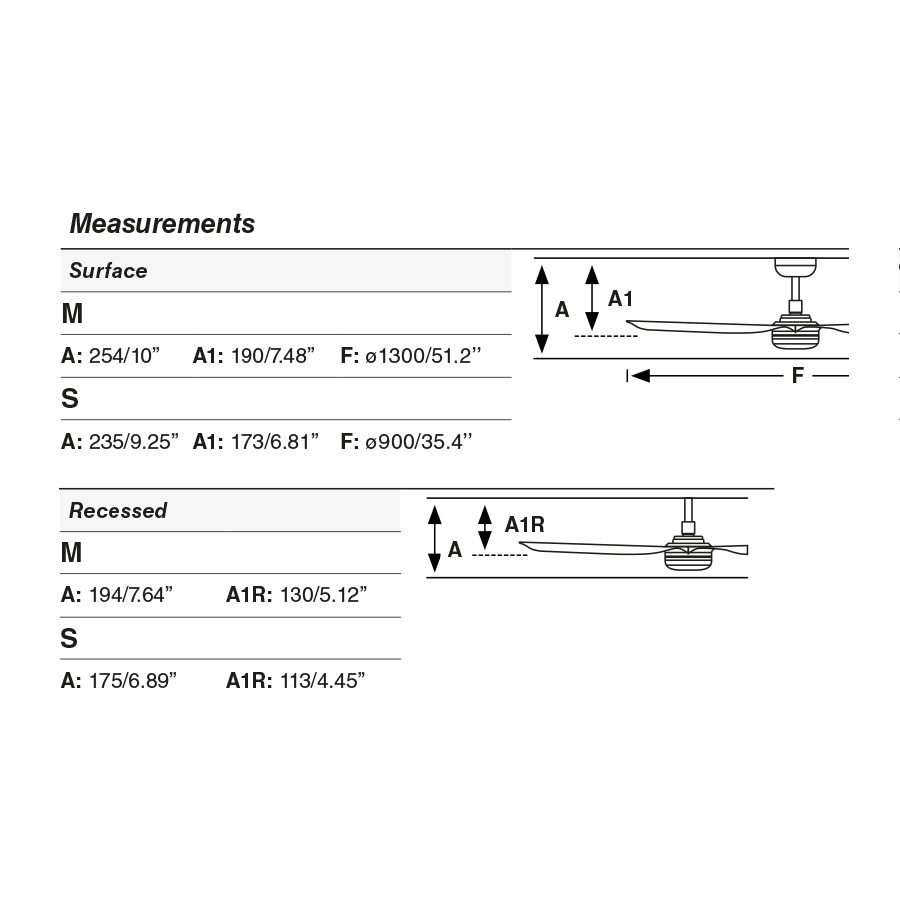 Measurements

Surface

M

A: 254/10” A1: 190/7.48” F: ø1300/51.2’’

S

A: 235/9.25” A1: 173/6.81” F: ø900/35.4’’

A A1

F

Recessed

M

A: 194/7.64” A1R: 130/5.12”

S

A: 175/6.89” A1R: 113/4.45”

A A1R