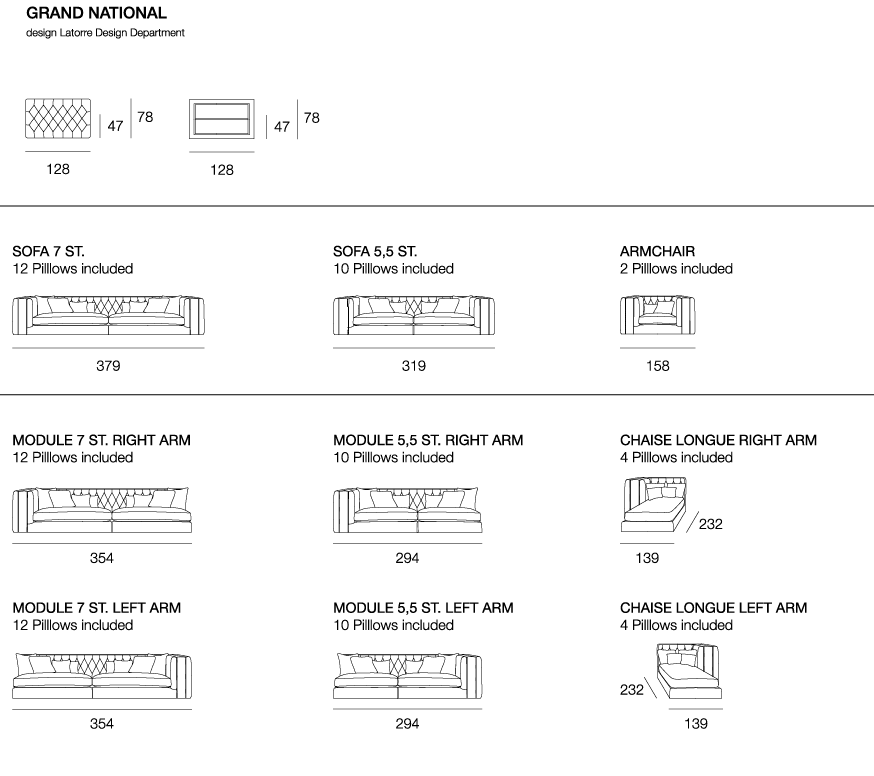 GRAND NATIONAL
design Latorre Design Department

47 78
128

47 78
128

SOFA 7 ST.
12 Pillows included
379

SOFA 5,5 ST.
10 Pillows included
319

ARMCHAIR
2 Pillows included
158

MODULE 7 ST. RIGHT ARM
12 Pillows included
354

MODULE 5,5 ST. RIGHT ARM
10 Pillows included
294

CHAISE LONGUE RIGHT ARM
4 Pillows included
232
139

MODULE 7 ST. LEFT ARM
12 Pillows included
354

MODULE 5,5 ST. LEFT ARM
10 Pillows included
294

CHAISE LONGUE LEFT ARM
4 Pillows included
232
139