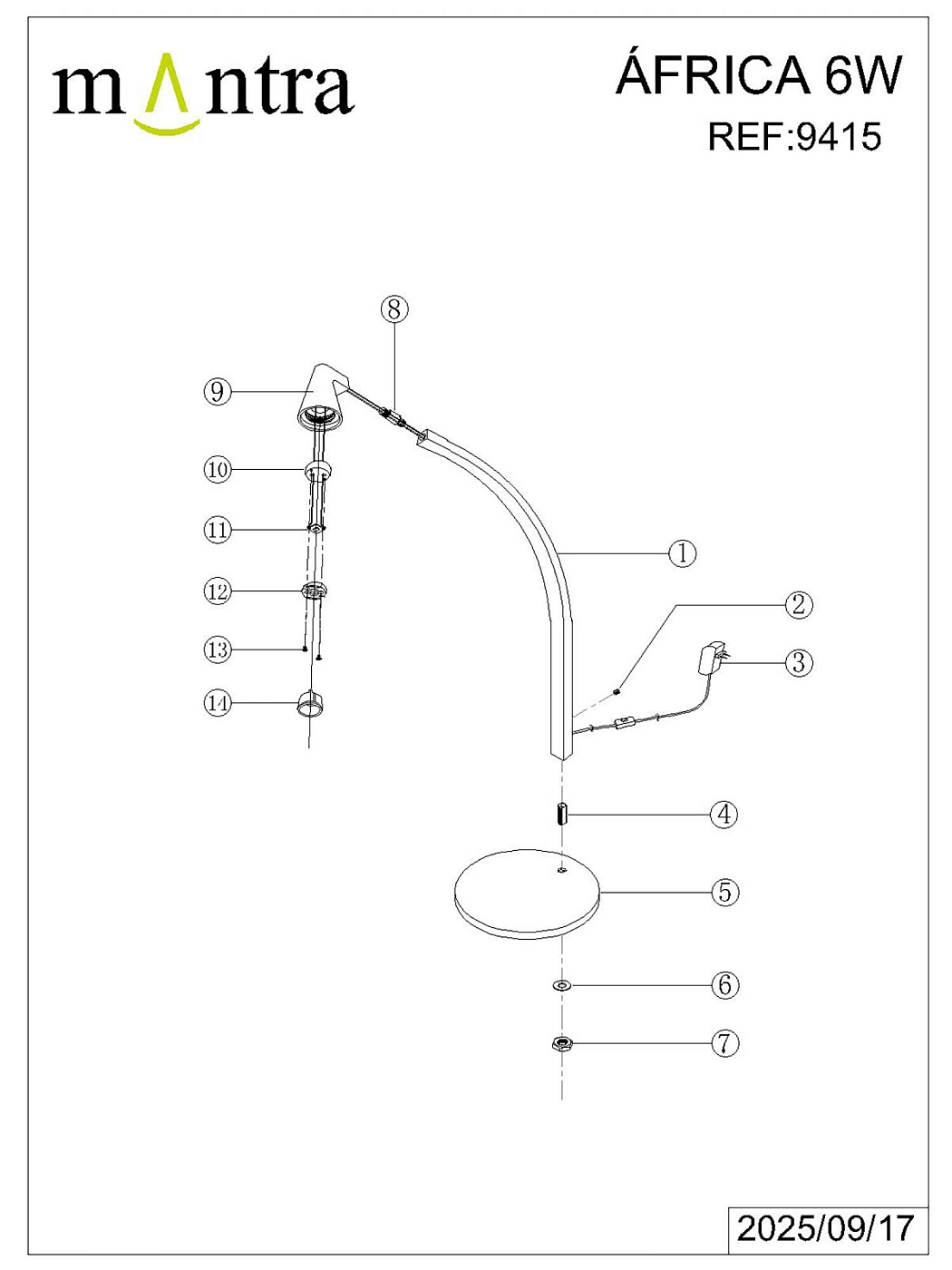 mantra

ÁFRICA 6W
REF:9415

8
9
10
11
12
13
14
1
2
3
4
5
6
7

2025/09/17