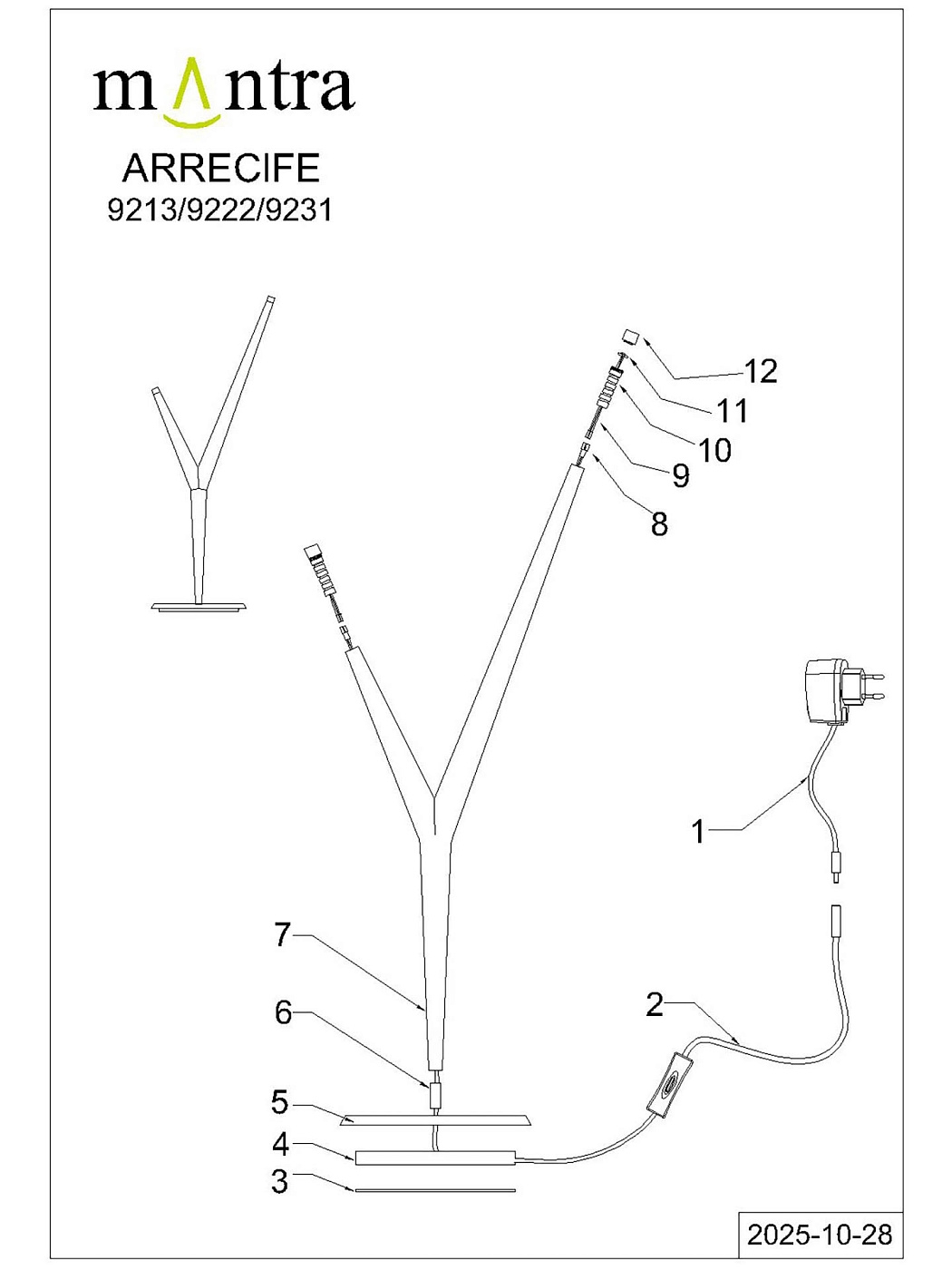 mantra

ARRECIFE
9213/9222/9231

12
11
10
9
8

1

7
6
2
5
4
3

2025-10-28